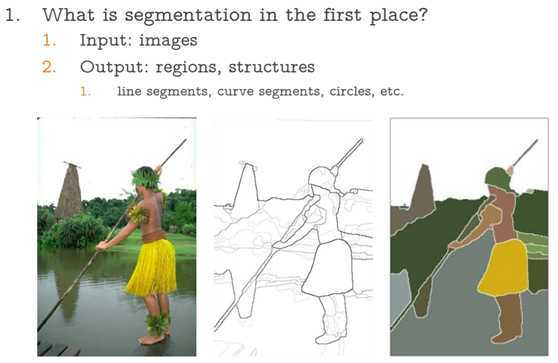 1. What is segmentation in the first place?

1. Input: images

2. Output: regions, structures

1. line segments, curve segments, circles, etc.